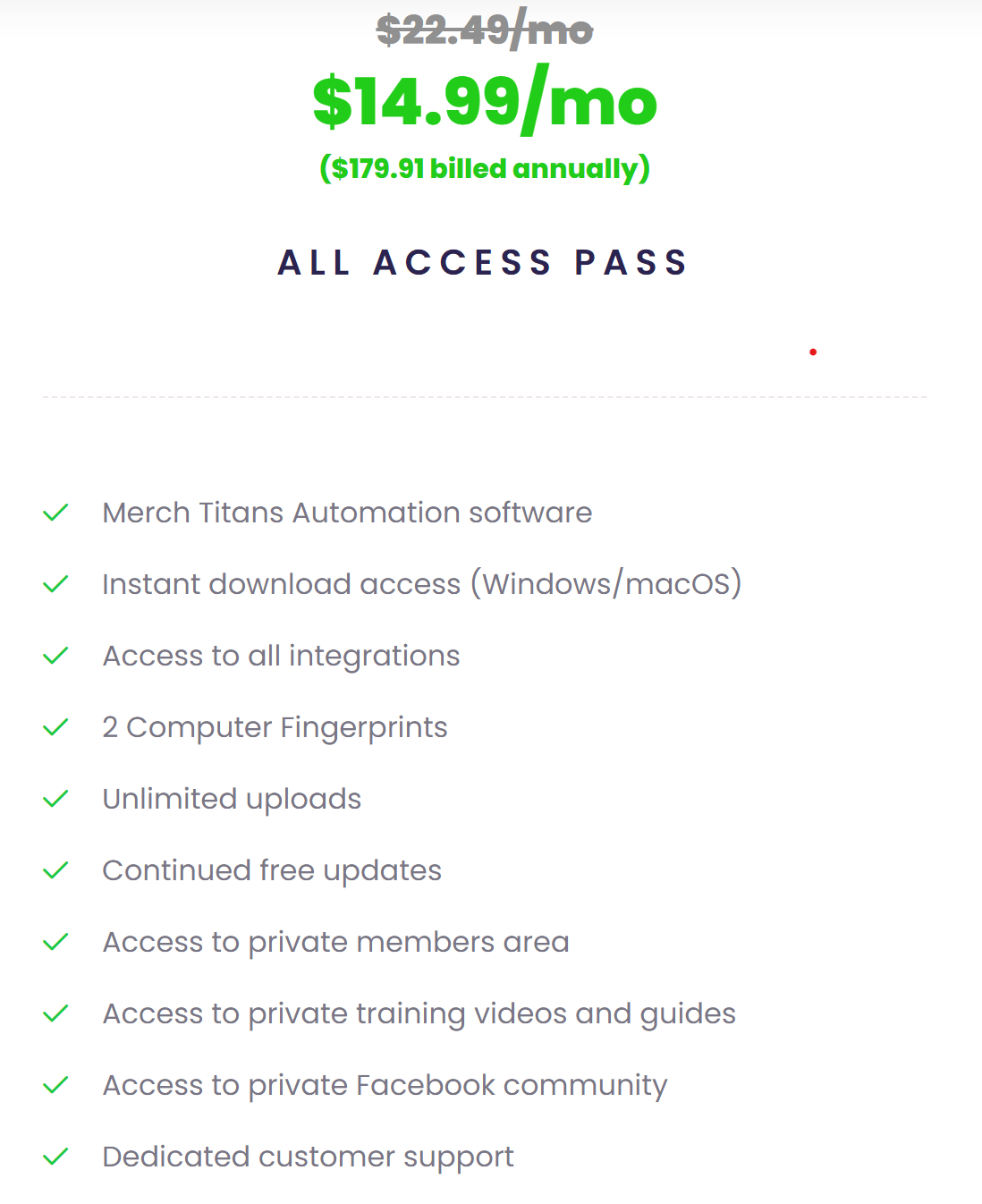 $22.49/mo

$14.99/mo

($179.91 billed annually)

ALL ACCESS PASS

Merch Titans Automation software

Instant download access (Windows/macOS)

Access to all integrations

2 Computer Fingerprints

Unlimited uploads

Continued free updates

Access to private members area

Access to private training videos and guides

Access to private Facebook community

Dedicated customer support